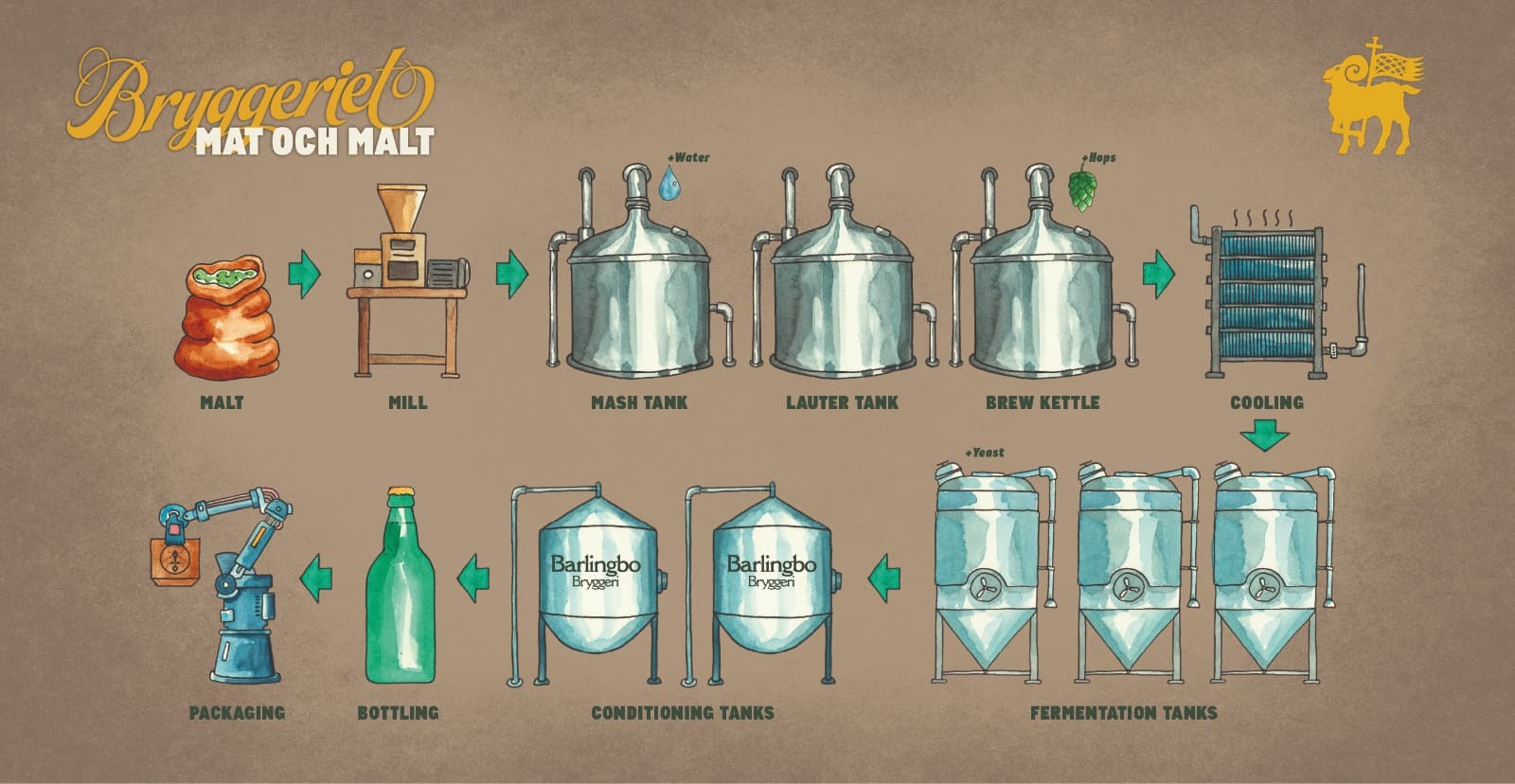 Bryggeriet
MAT OCH MALT

+Water

+Hops

MALT

MILL

MASH TANK

LAUTER TANK

BREW KETTLE

COOLING

+Yeast

Barlingbo
Bryggeri

Barlingbo
Bryggeri

PACKAGING

BOTTLING

CONDITIONING TANKS

FERMENTATION TANKS